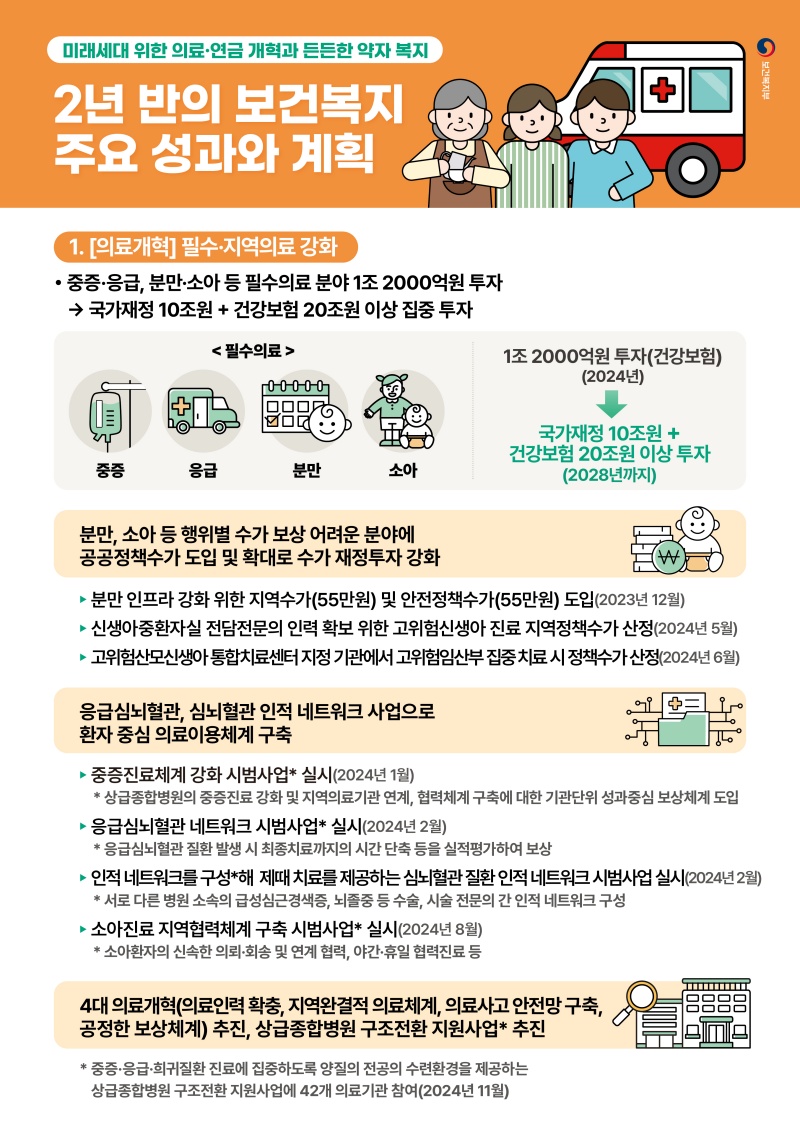 미래세대 위한 의료·연금 개혁과 든든한 약자 복지

보건복지부

2년 반의 보건복지 주요 성과와 계획

1. [의료개혁] 필수·지역의료 강화

• 중증·응급, 분만·소아 등 필수의료 분야 1조 2000억원 투자
→ 국가재정 10조원 + 건강보험 20조원 이상 집중 투자

< 필수의료 >

중증 응급 분만 소아

1조 2000억원 투자(건강보험) (2024년)

국가재정 10조원 + 건강보험 20조원 이상 투자 (2028년까지)

분만, 소아 등 행위별 수가 보상 어려운 분야에 공공정책수가 도입 및 확대로 수가 재정투자 강화

▸ 분만 인프라 강화 위한 지역수가(55만원) 및 안전정책수가(55만원) 도입(2023년 12월)
▸ 신생아중환자실 전담전문의 인력 확보 위한 고위험신생아 진료 지역정책수가 산정(2024년 5월)
▸ 고위험산모신생아 통합치료센터 지정 기관에서 고위험임산부 집중 치료 시 정책수가 산정(2024년 6월)

응급심뇌혈관, 심뇌혈관 인적 네트워크 사업으로 환자 중심 의료이용체계 구축

▸ 중증진료체계 강화 시범사업* 실시(2024년 1월)
* 상급종합병원의 중증진료 강화 및 지역의료기관 연계, 협력체계 구축에 대한 기관단위 성과중심 보상체계 도입
▸ 응급심뇌혈관 네트워크 시범사업* 실시(2024년 2월)
* 응급심뇌혈관 질환 발생 시 최종치료까지의 시간 단축 등을 실적평가하여 보상
▸ 인적 네트워크를 구성*해 제때 치료를 제공하는 심뇌혈관 질환 인적 네트워크 시범사업 실시(2024년 2월)
* 서로 다른 병원 소속의 급성심근경색증, 뇌졸중 등 수술, 시술 전문의 간 인적 네트워크 구성
▸ 소아진료 지역협력체계 구축 시범사업* 실시(2024년 8월)
* 소아환자의 신속한 의뢰·회송 및 연계 협력, 야간·휴일 협력진료 등

4대 의료개혁(의료인력 확충, 지역완결적 의료체계, 의료사고 안전망 구축, 공정한 보상체계) 추진, 상급종합병원 구조전환 지원사업* 추진

* 중증·응급·희귀질환 진료에 집중하도록 양질의 전공의 수련환경을 제공하는 상급종합병원 구조전환 지원사업에 42개 의료기관 참여(2024년 11월)