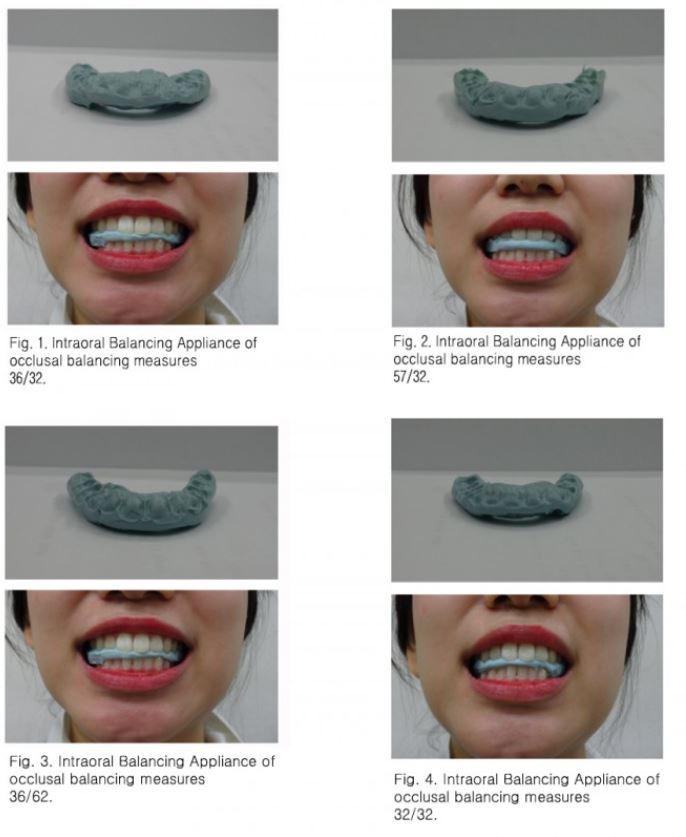 Fig. 1. Intraoral Balancing Appliance of occlusal balancing measures 36/32.

Fig. 2. Intraoral Balancing Appliance of occlusal balancing measures 57/32.

Fig. 3. Intraoral Balancing Appliance of occlusal balancing measures 36/62.

Fig. 4. Intraoral Balancing Appliance of occlusal balancing measures 32/32.